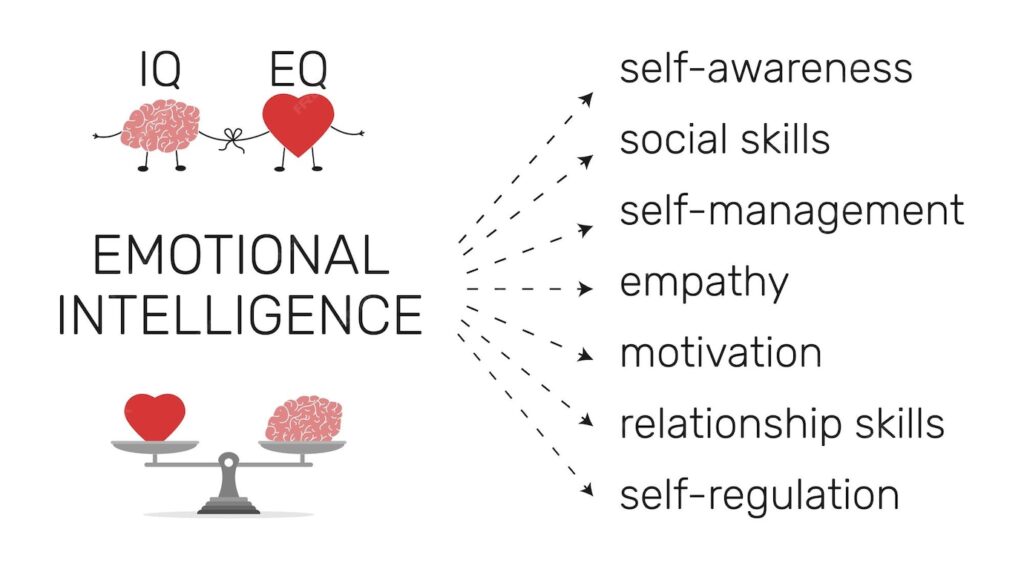 IQ
EQ

EMOTIONAL INTELLIGENCE

self-awareness
social skills
self-management
empathy
motivation
relationship skills
self-regulation