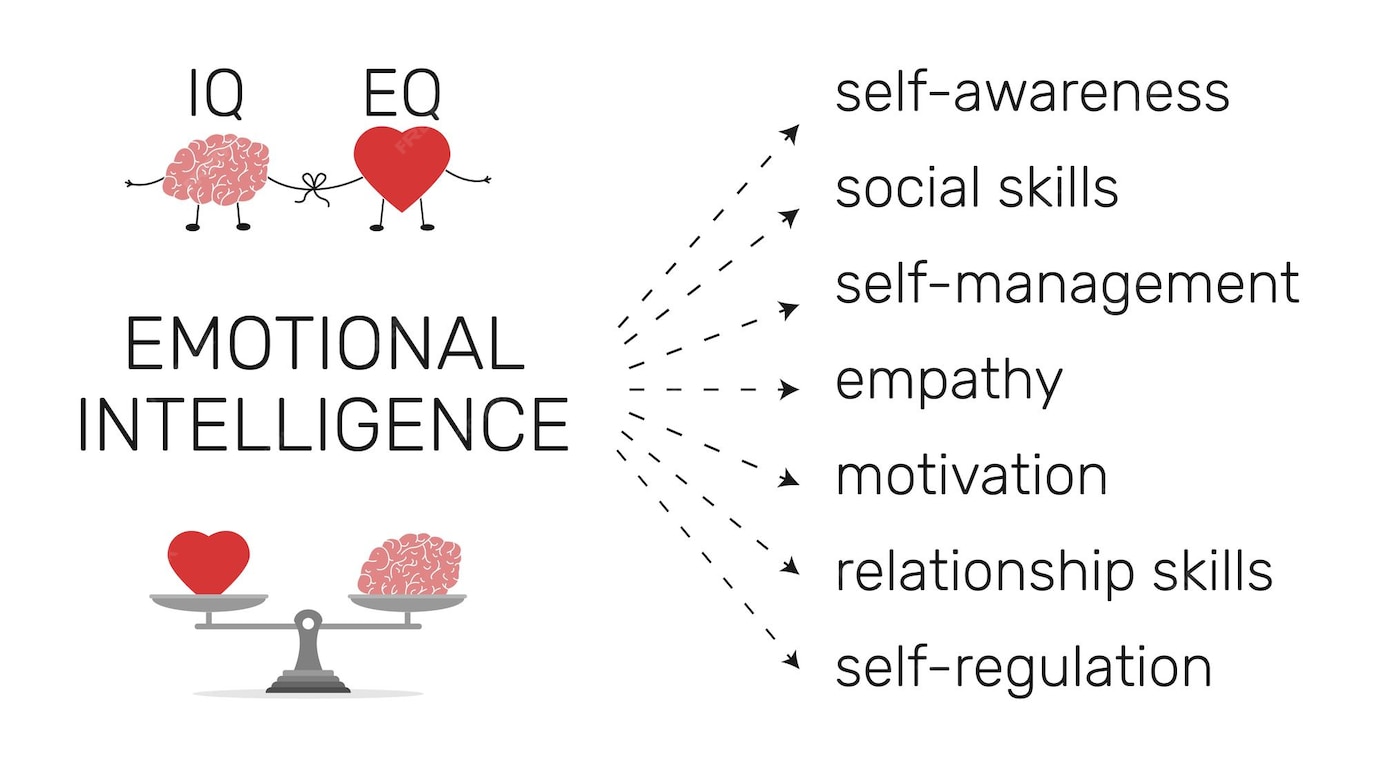 IQ EQ

EMOTIONAL INTELLIGENCE

self-awareness
social skills
self-management
empathy
motivation
relationship skills
self-regulation